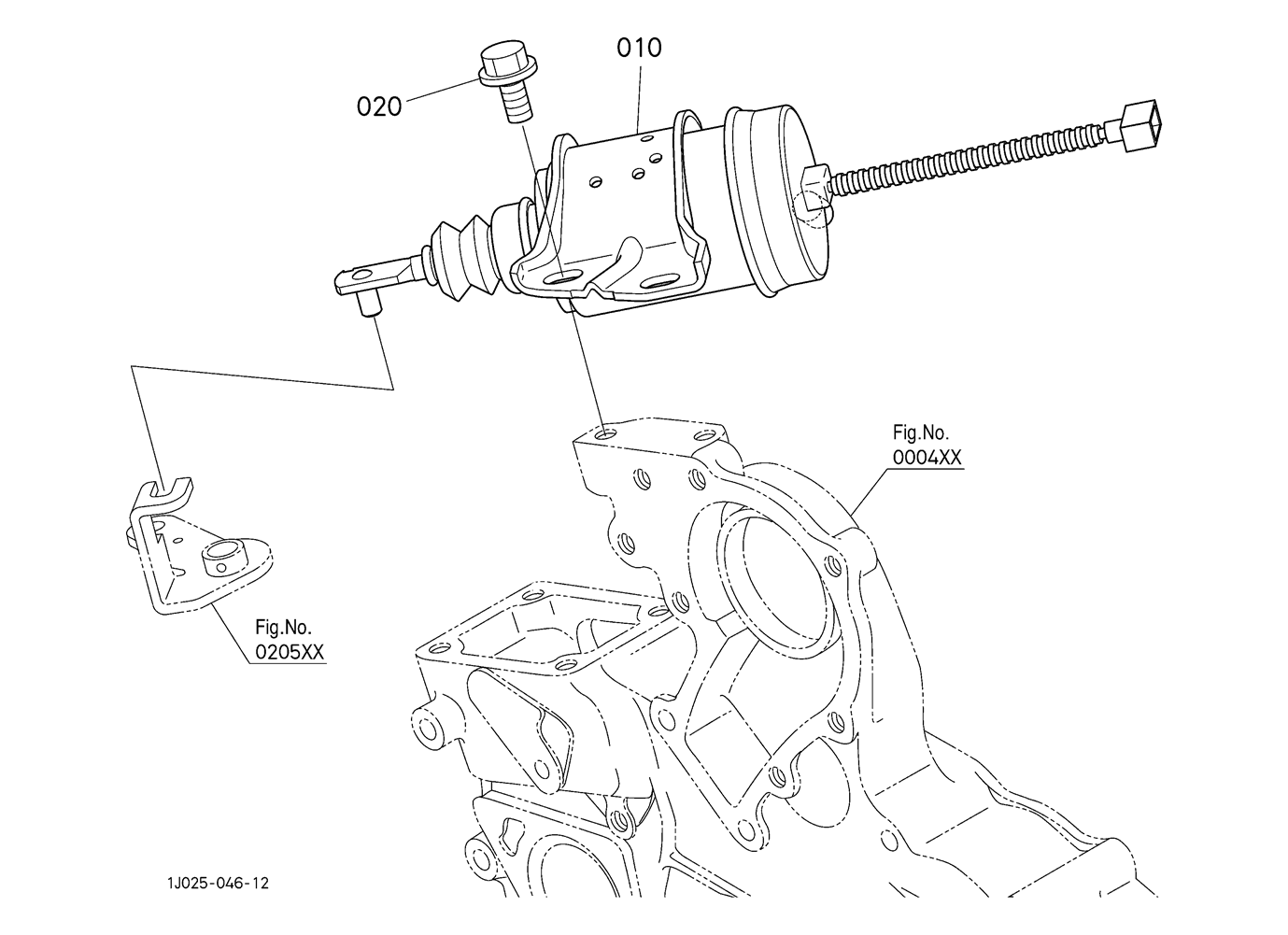 010

020

Fig.No.
0004XX

Fig.No.
0205XX

1J025-046-12